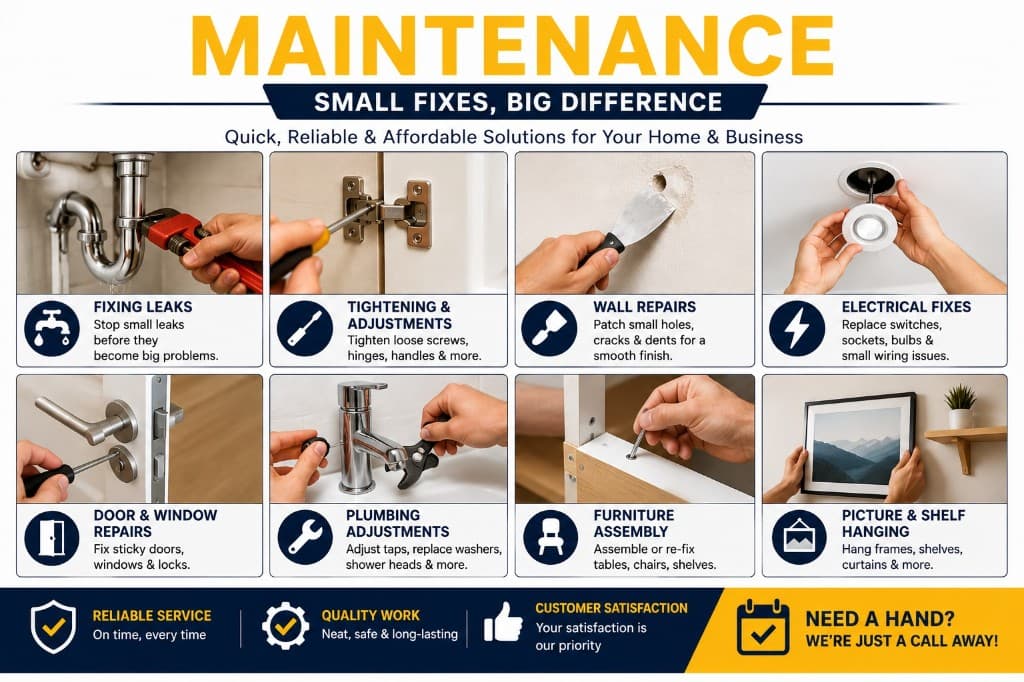 MAINTENANCE

SMALL FIXES, BIG DIFFERENCE

Quick, Reliable & Affordable Solutions for Your Home & Business

FIXING LEAKS
Stop small leaks before they become big problems.

TIGHTENING & ADJUSTMENTS
Tighten loose screws, hinges, handles & more.

WALL REPAIRS
Patch small holes, cracks & dents for a smooth finish.

ELECTRICAL FIXES
Replace switches, sockets, bulbs & small wiring issues.

DOOR & WINDOW REPAIRS
Fix sticky doors, windows & locks.

PLUMBING ADJUSTMENTS
Adjust taps, replace washers, shower heads & more.

FURNITURE ASSEMBLY
Assemble or re-fix tables, chairs, shelves.

PICTURE & SHELF HANGING
Hang frames, shelves, curtains & more.

RELIABLE SERVICE
On time, every time

QUALITY WORK
Neat, safe & long-lasting

CUSTOMER SATISFACTION
Your satisfaction is our priority

NEED A HAND?
WE'RE JUST A CALL AWAY!